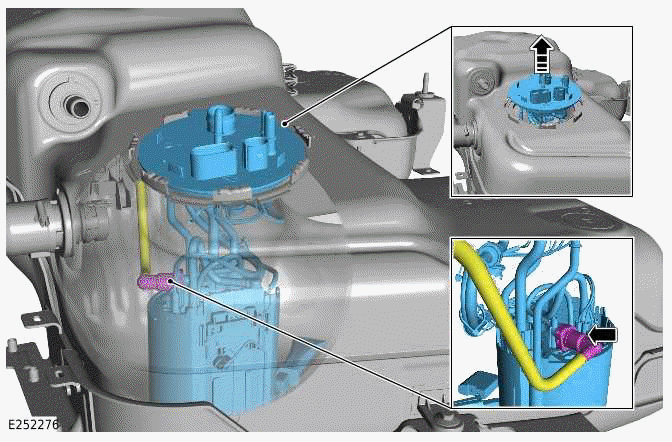 E252276